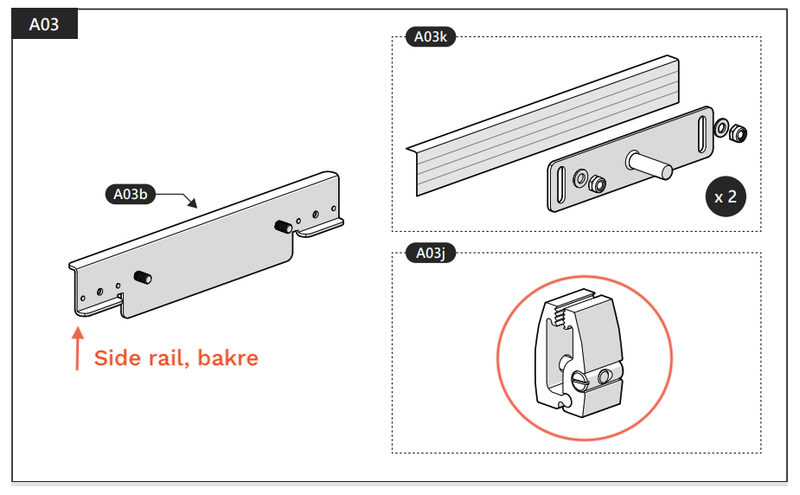 A03

A03b

Side rail, bakre

A03k

x 2

A03j